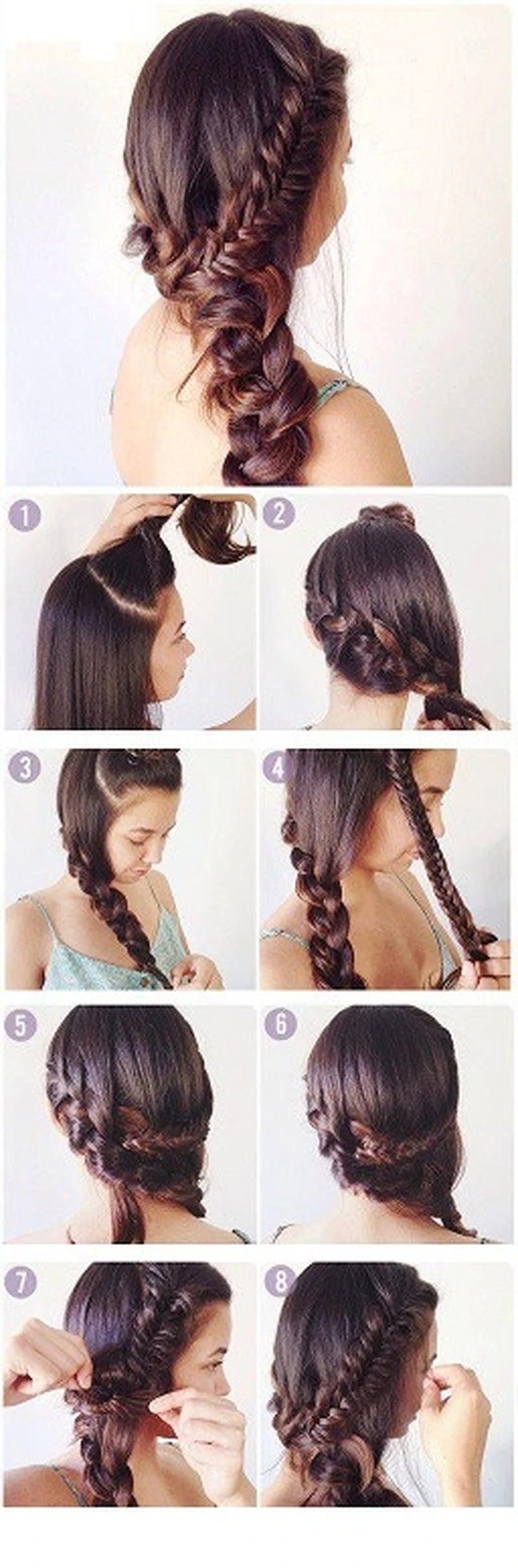 1
2
3
4
5
6
7
8