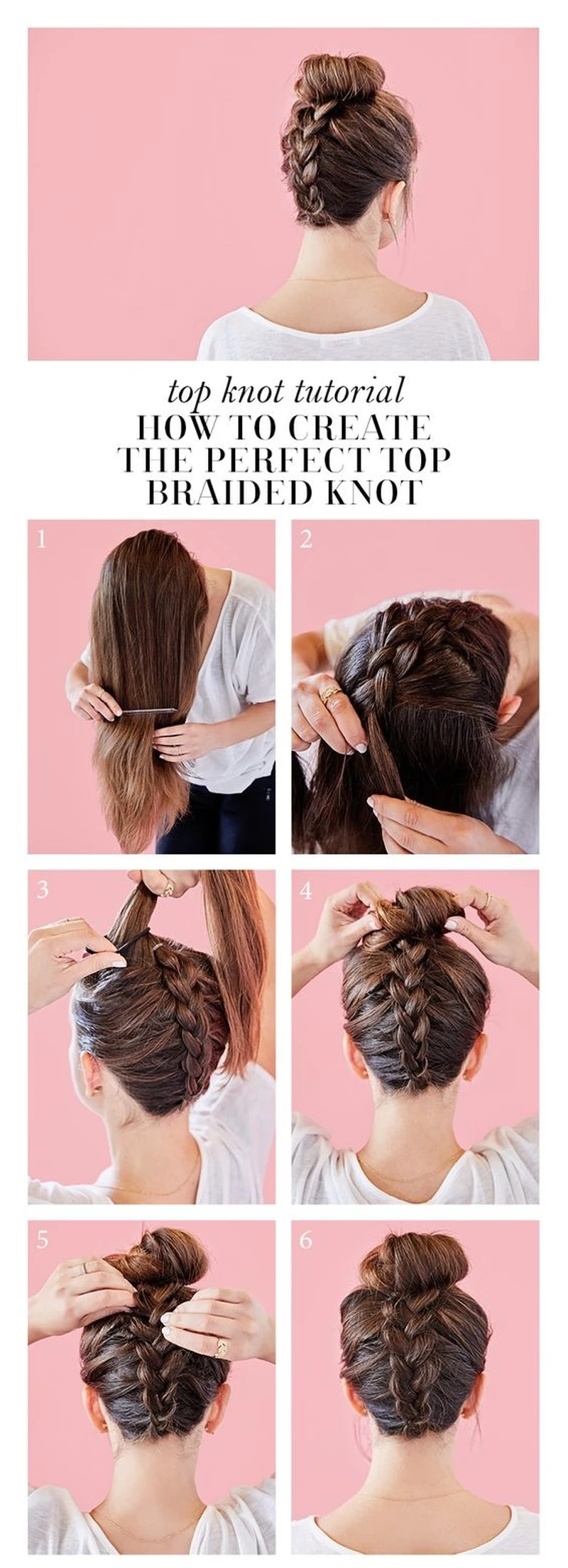 top knot tutorial
HOW TO CREATE THE PERFECT TOP BRAIDED KNOT

1

2

3

4

5

6