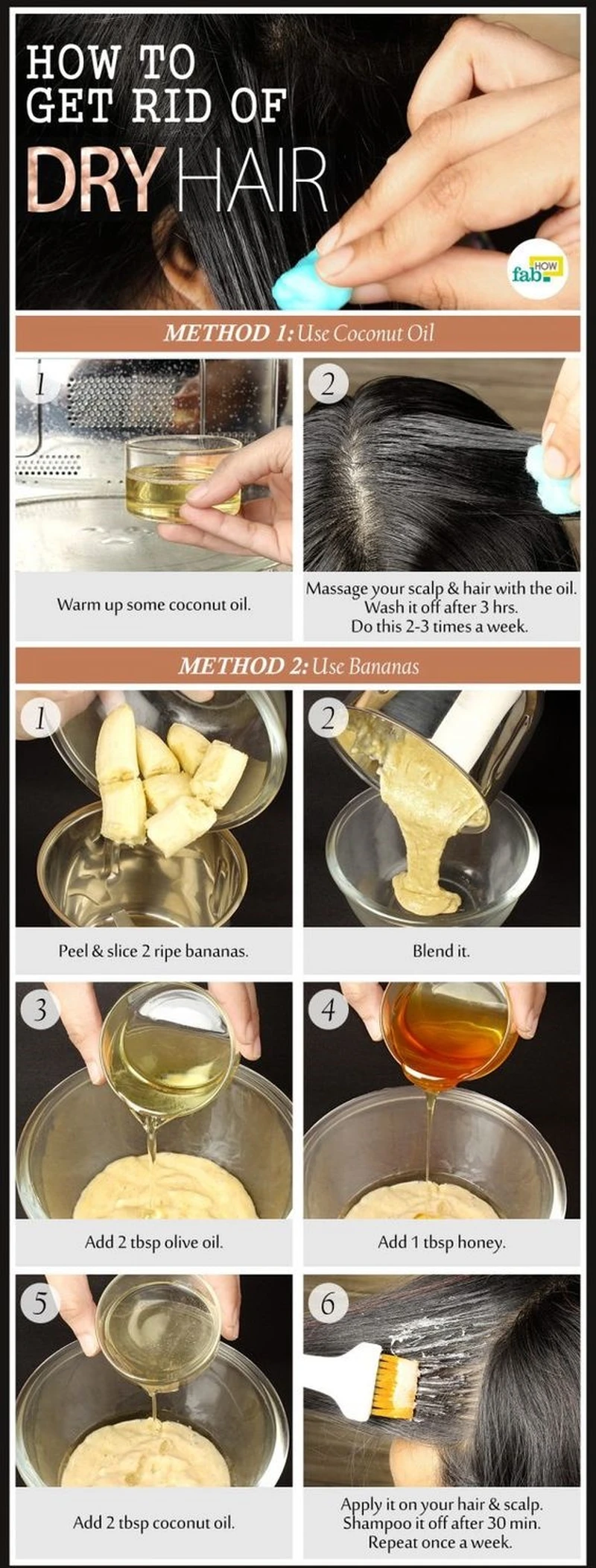 HOW TO GET RID OF DRY HAIR

fab HOW

METHOD 1: Use Coconut Oil

1

Warm up some coconut oil.

2

Massage your scalp & hair with the oil. Wash it off after 3 hrs. Do this 2-3 times a week.

METHOD 2: Use Bananas

1

Peel & slice 2 ripe bananas.

2

Blend it.

3

Add 2 tbsp olive oil.

4

Add 1 tbsp honey.

5

Add 2 tbsp coconut oil.

6

Apply it on your hair & scalp. Shampoo it off after 30 min. Repeat once a week.