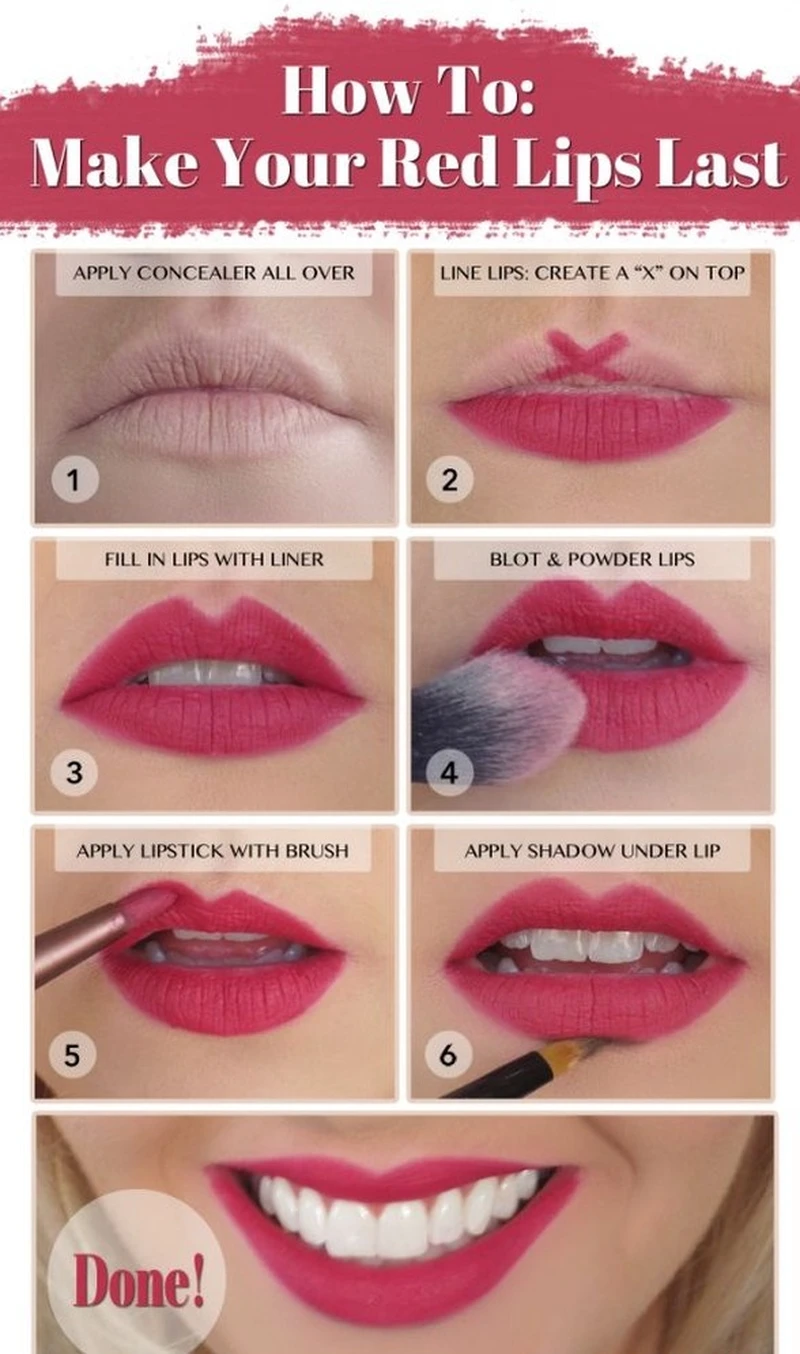 How To:
Make Your Red Lips Last

APPLY CONCEALER ALL OVER
1

LINE LIPS: CREATE A "X" ON TOP
2

FILL IN LIPS WITH LINER
3

BLOT & POWDER LIPS
4

APPLY LIPSTICK WITH BRUSH
5

APPLY SHADOW UNDER LIP
6

Done!