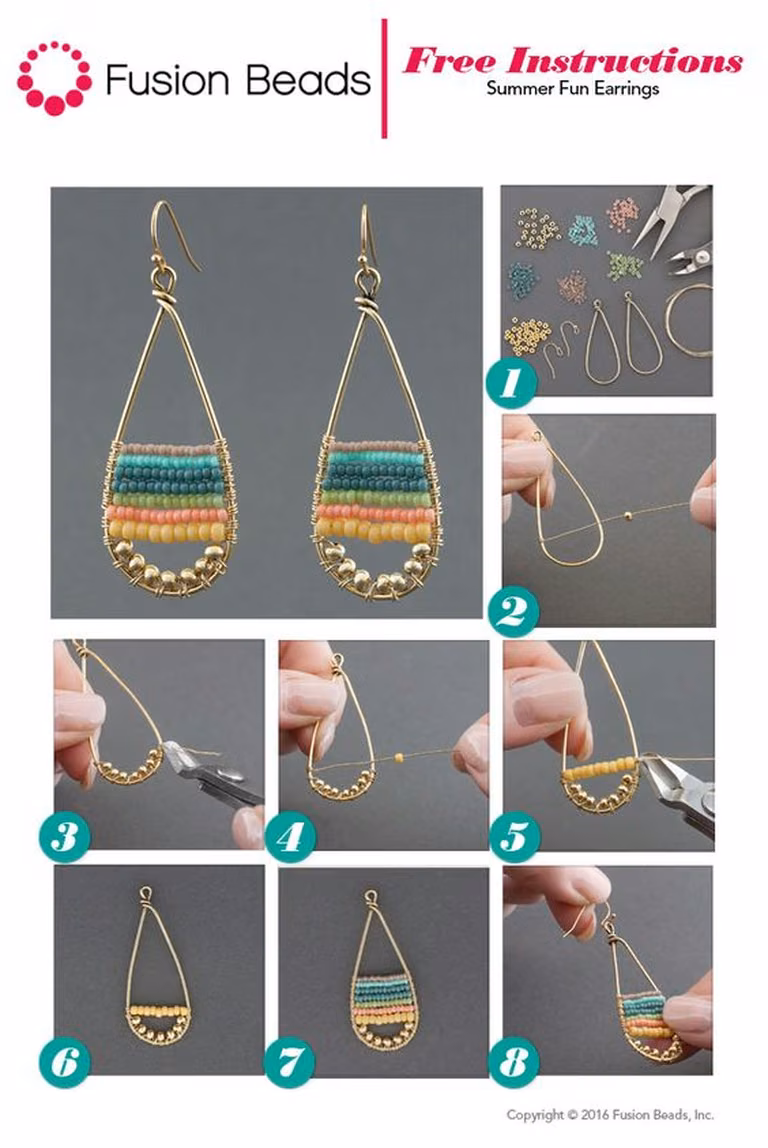 Fusion Beads

Free Instructions
Summer Fun Earrings

1

2

3

4

5

6

7

8

Copyright © 2016 Fusion Beads, Inc.