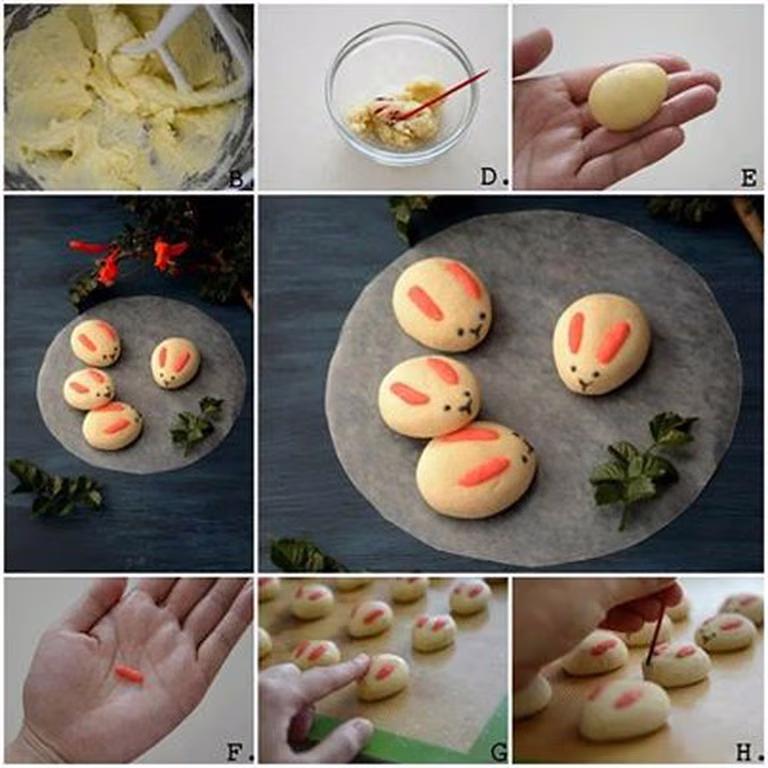 B.
D.
E
F.
G
H.