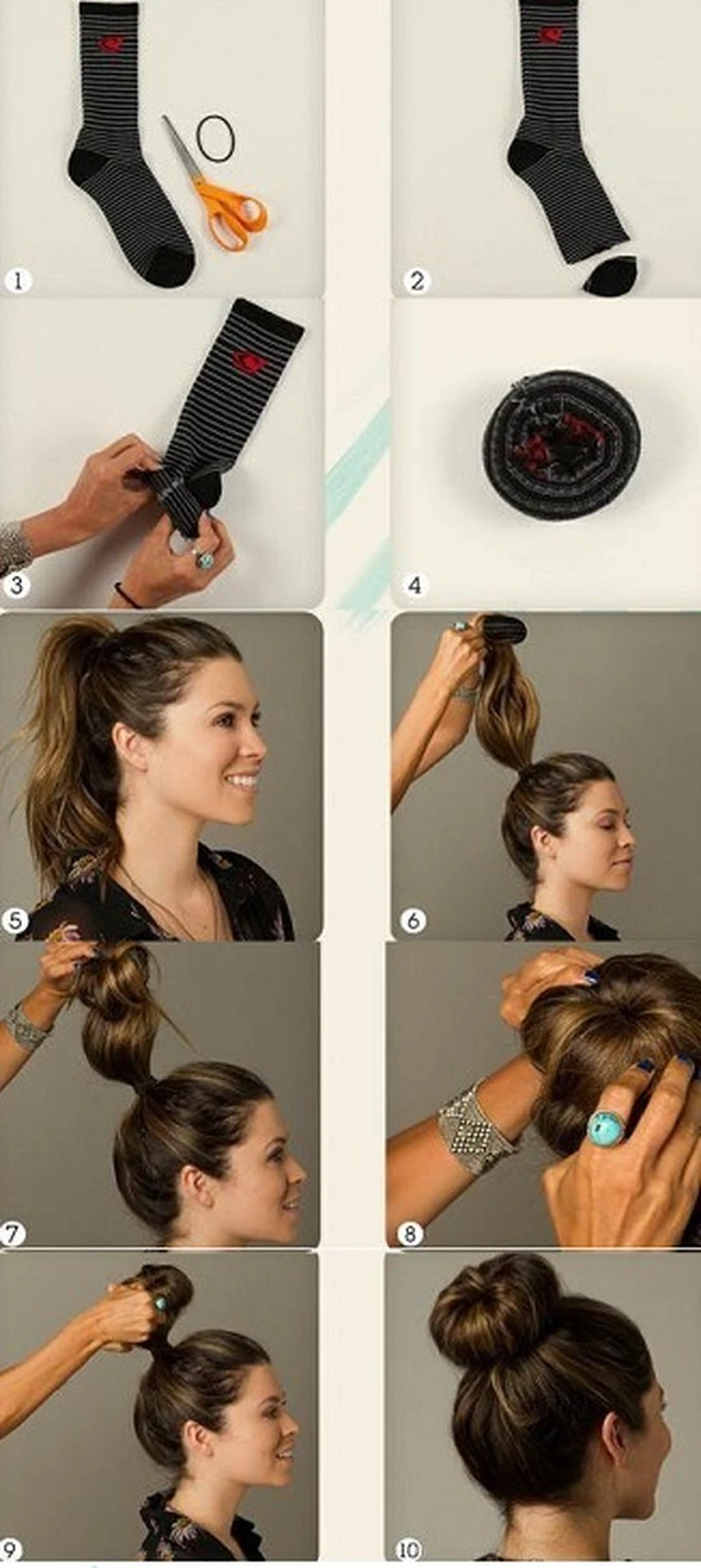 1
2
3
4
5
6
7
8
9
10