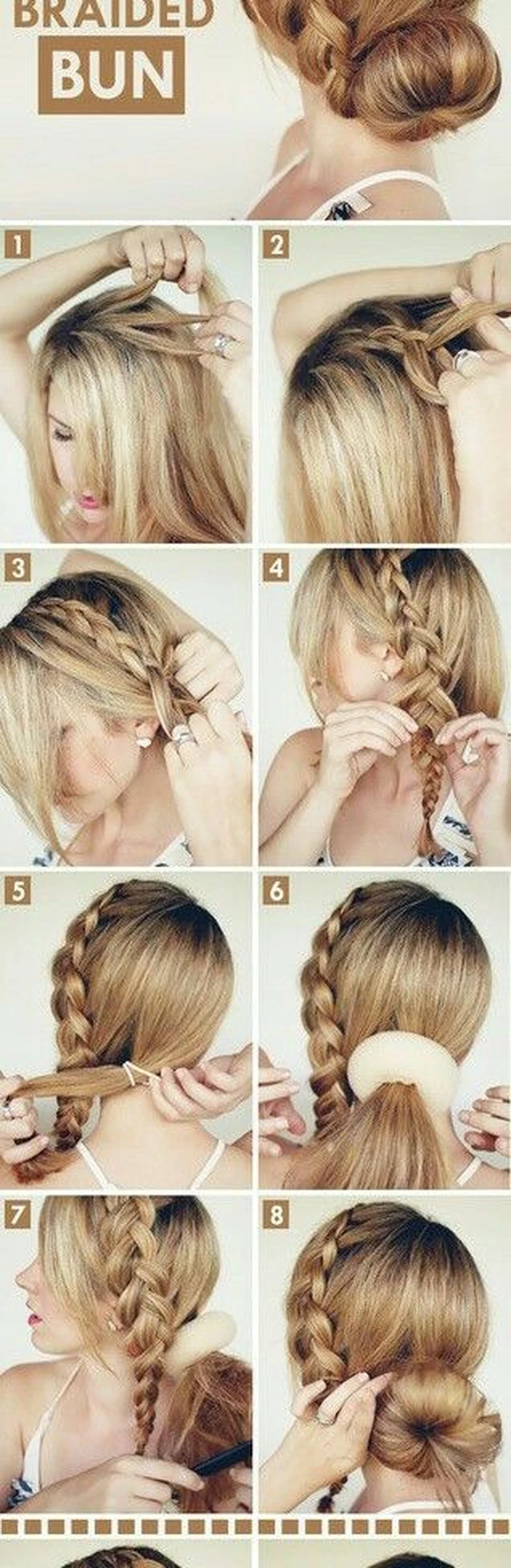 BRAIDED
BUN

1

2

3

4

5

6

7

8