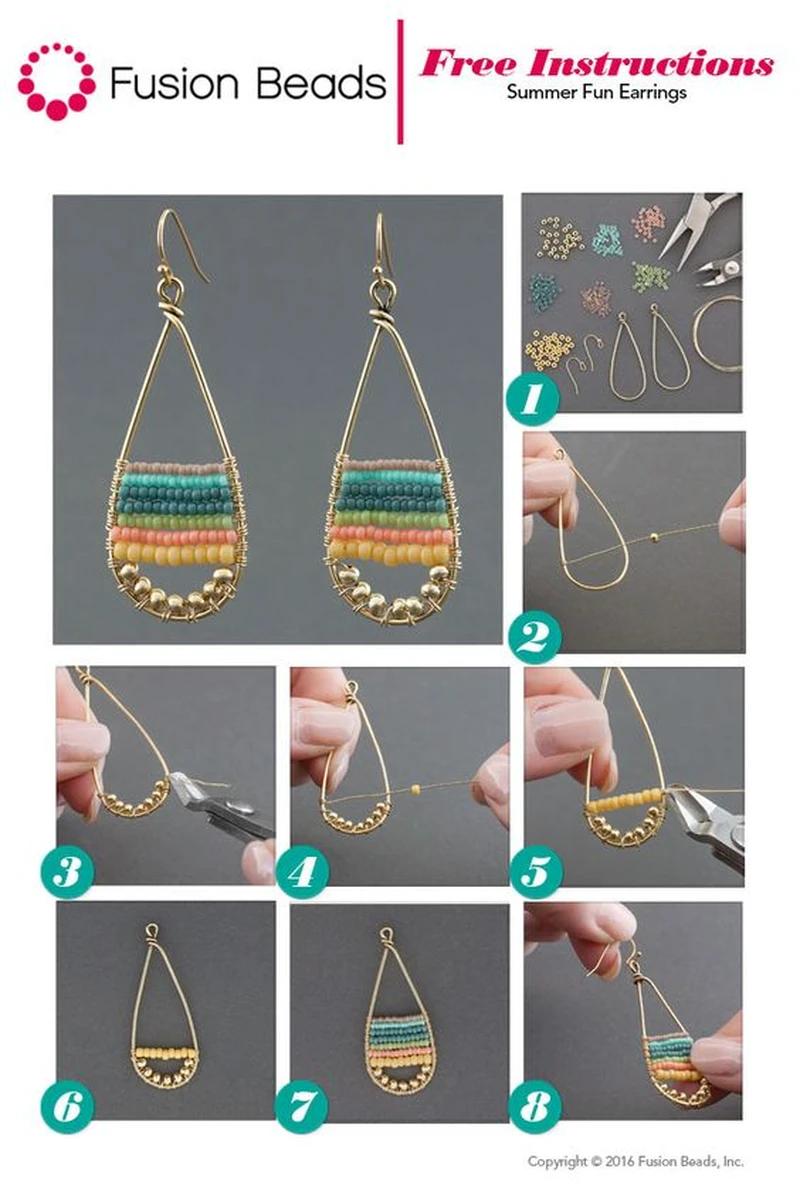 Fusion Beads

Free Instructions
Summer Fun Earrings

1

2

3

4

5

6

7

8

Copyright © 2016 Fusion Beads, Inc.