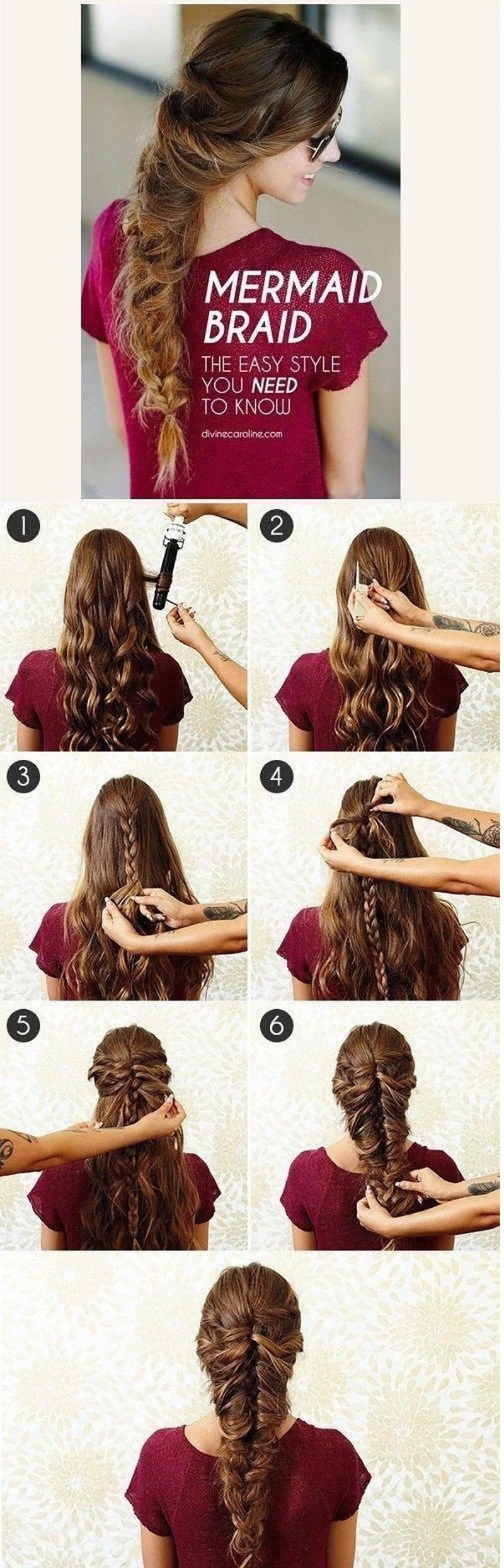 MERMAID BRAID

THE EASY STYLE YOU NEED TO KNOW

divinecaroline.com

1

2

3

4

5

6