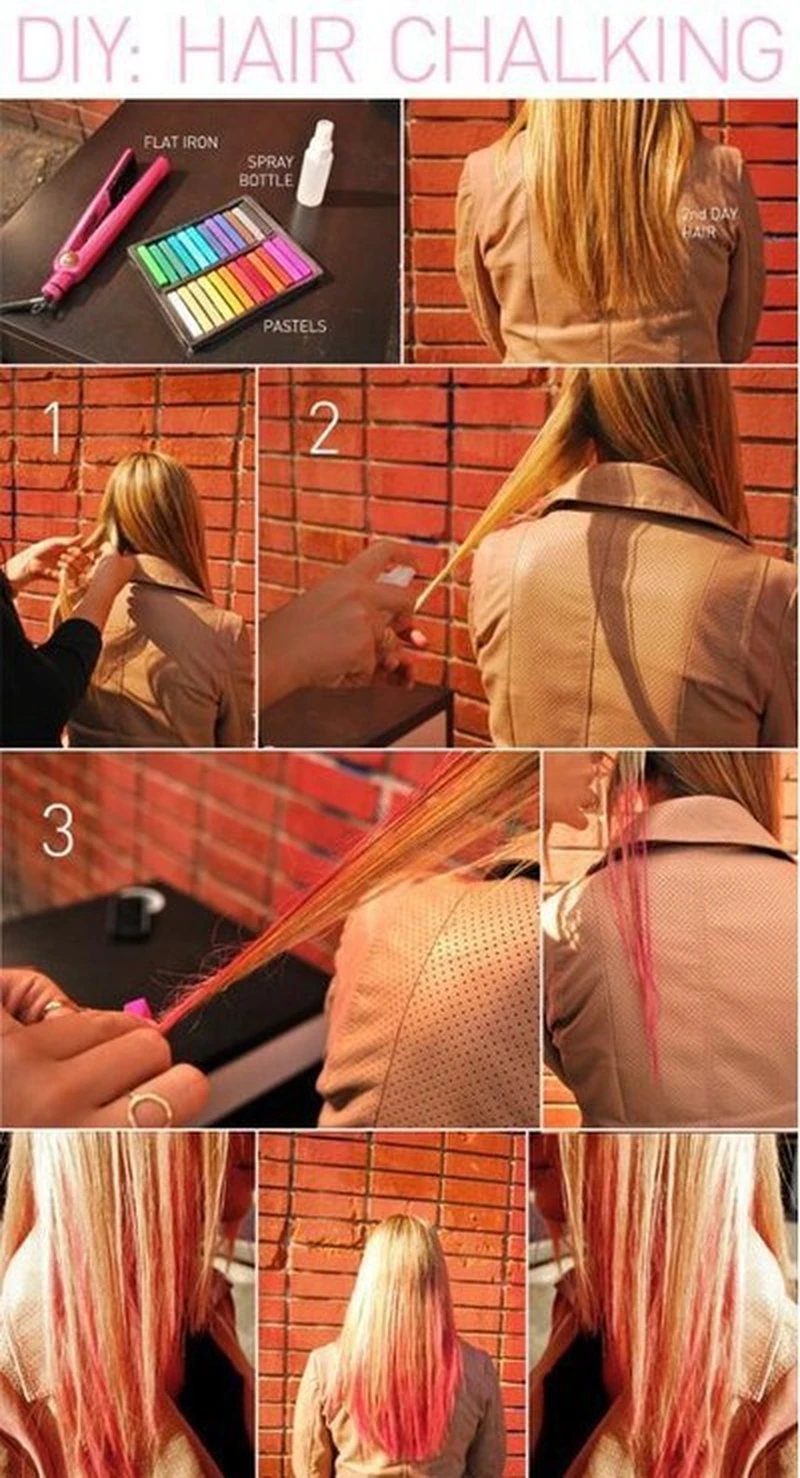 DIY: HAIR CHALKING

FLAT IRON

SPRAY BOTTLE

PASTELS

2nd DAY HAIR

1

2

3