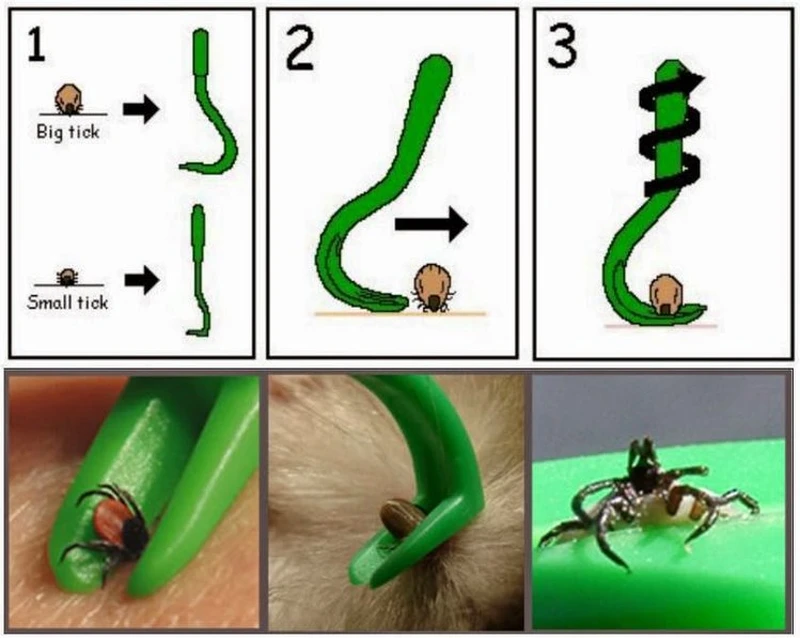 1

Big tick

Small tick

2

3