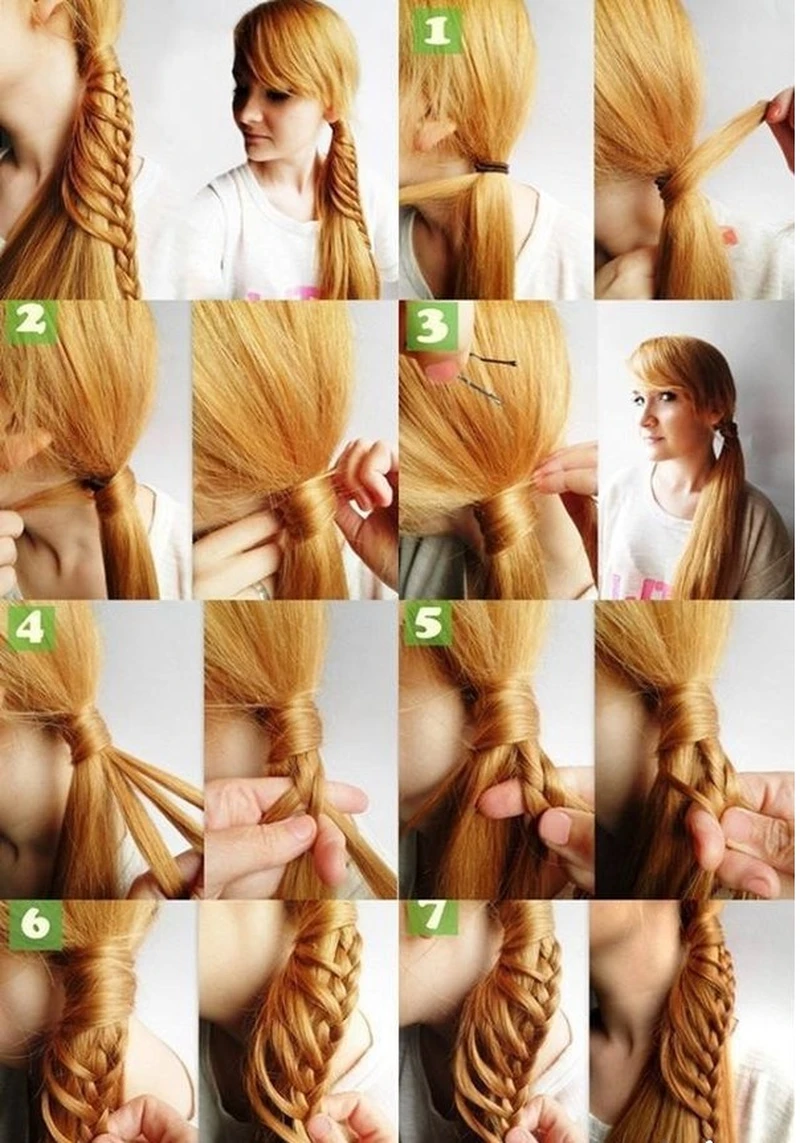 1

2

3

4

5

6

7