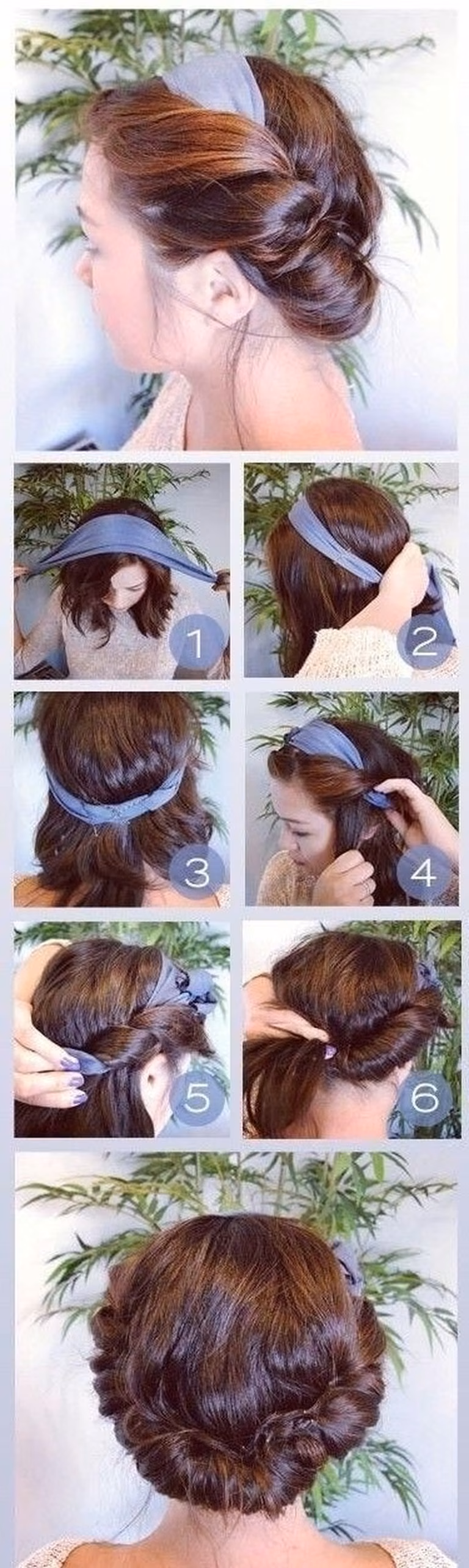 1
2
3
4
5
6