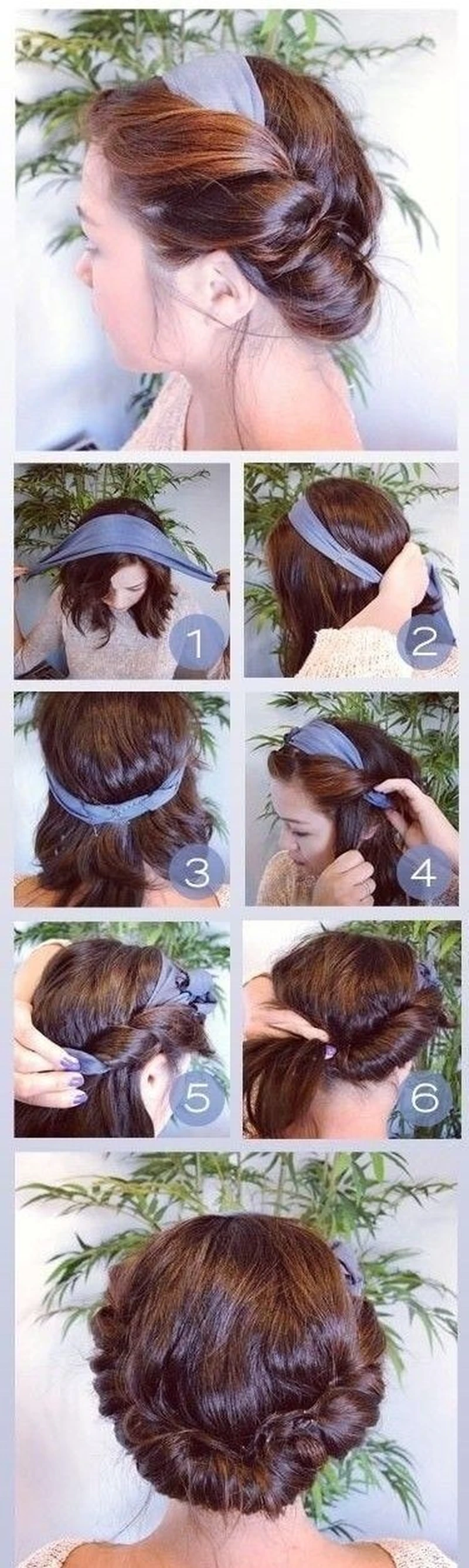 1
2
3
4
5
6