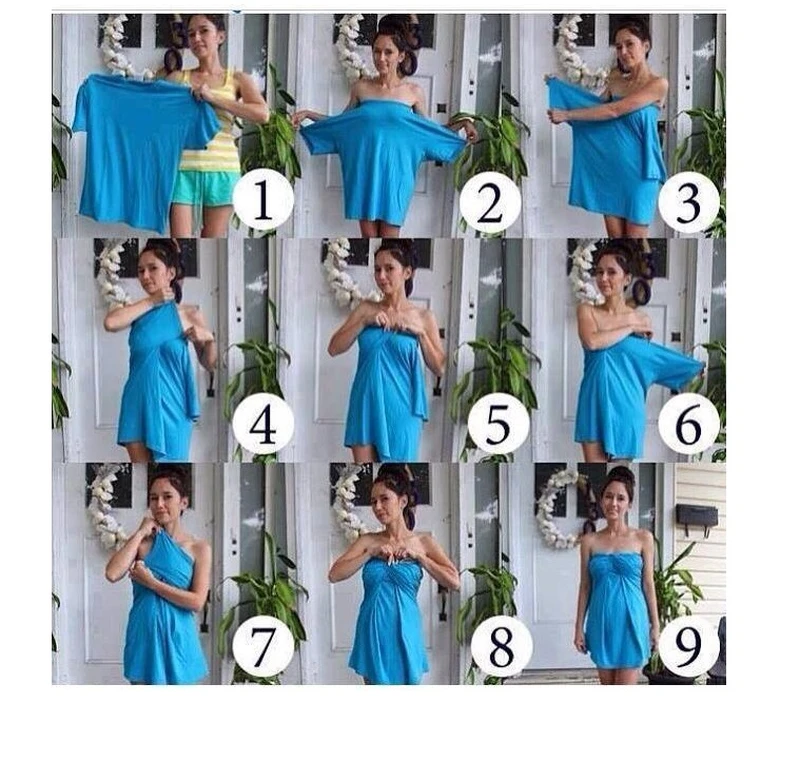 1
2
3
4
5
6
7
8
9