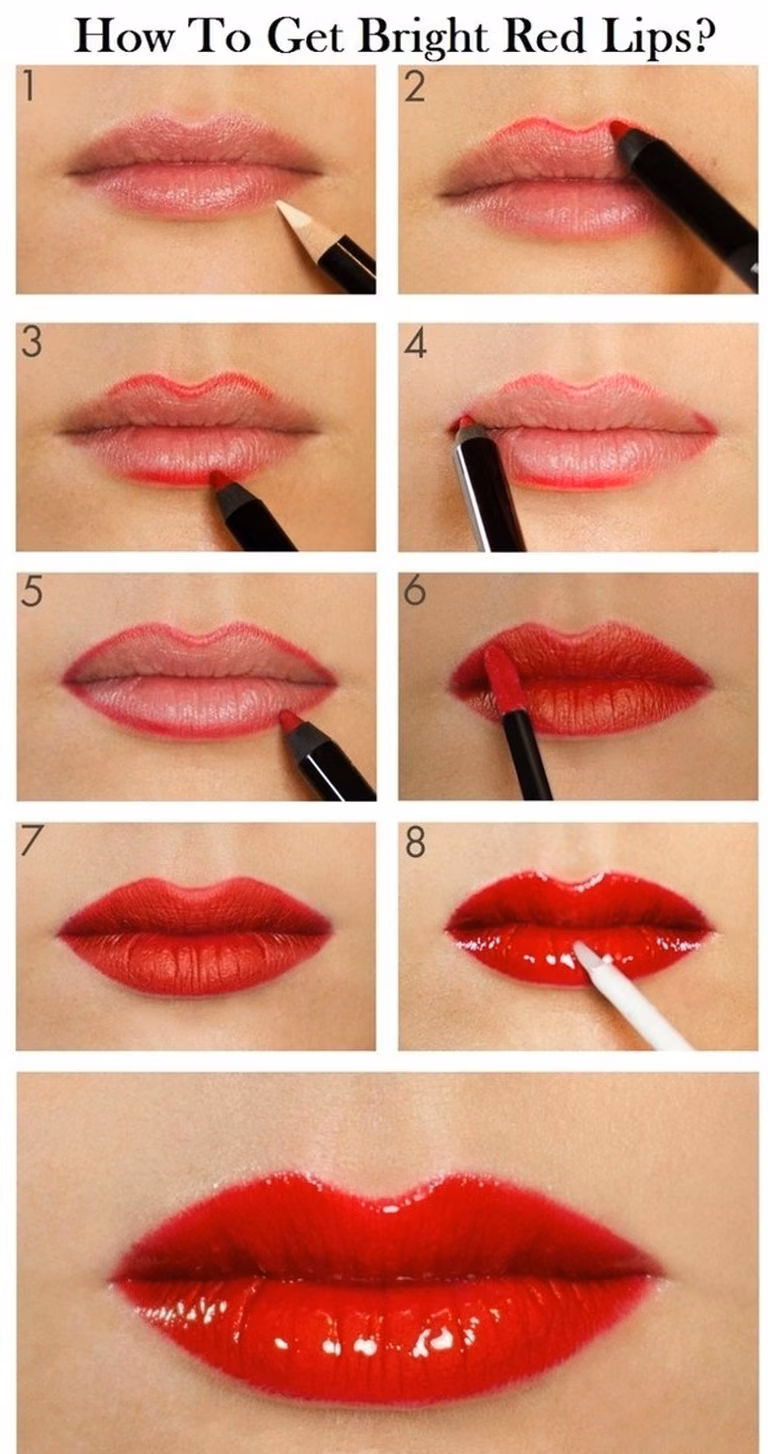 How To Get Bright Red Lips?

1

2

3

4

5

6

7

8