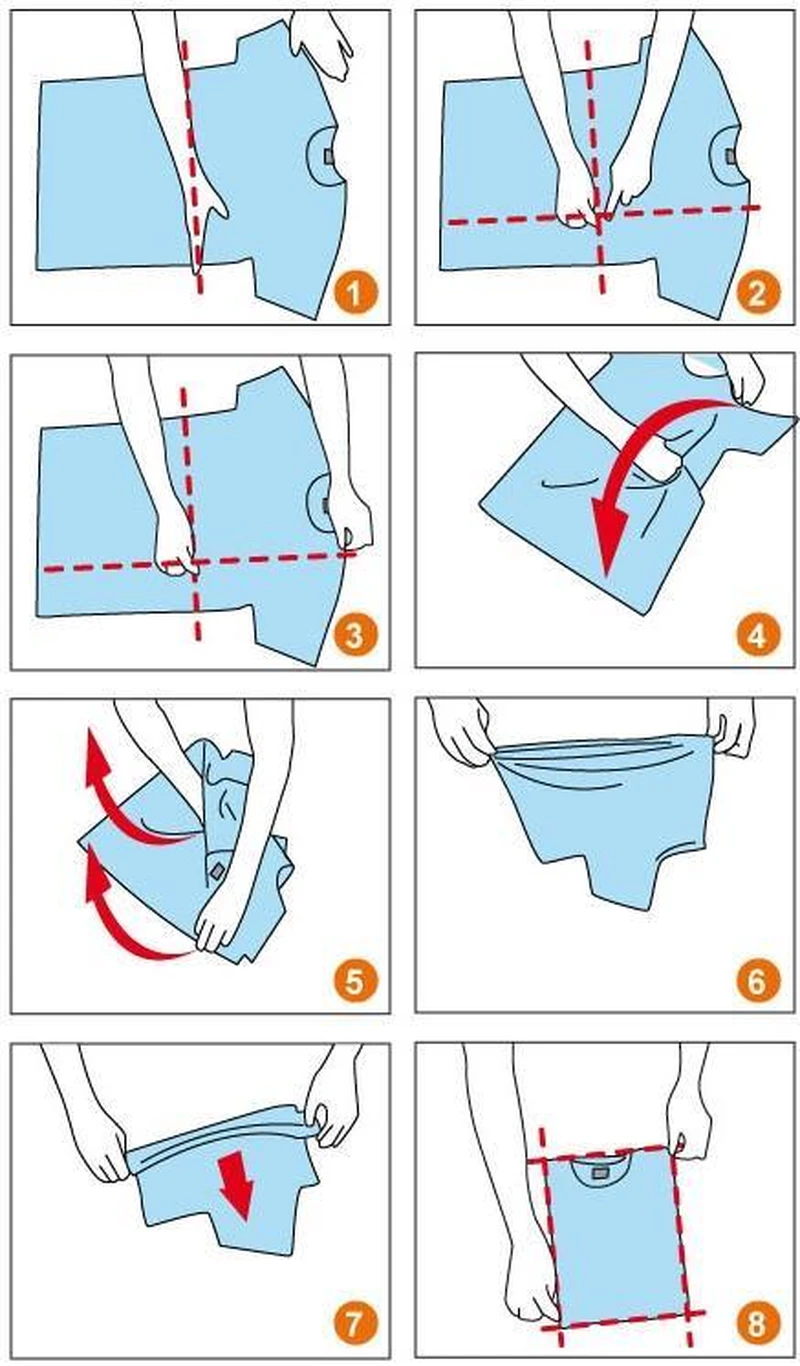 1
2
3
4
5
6
7
8