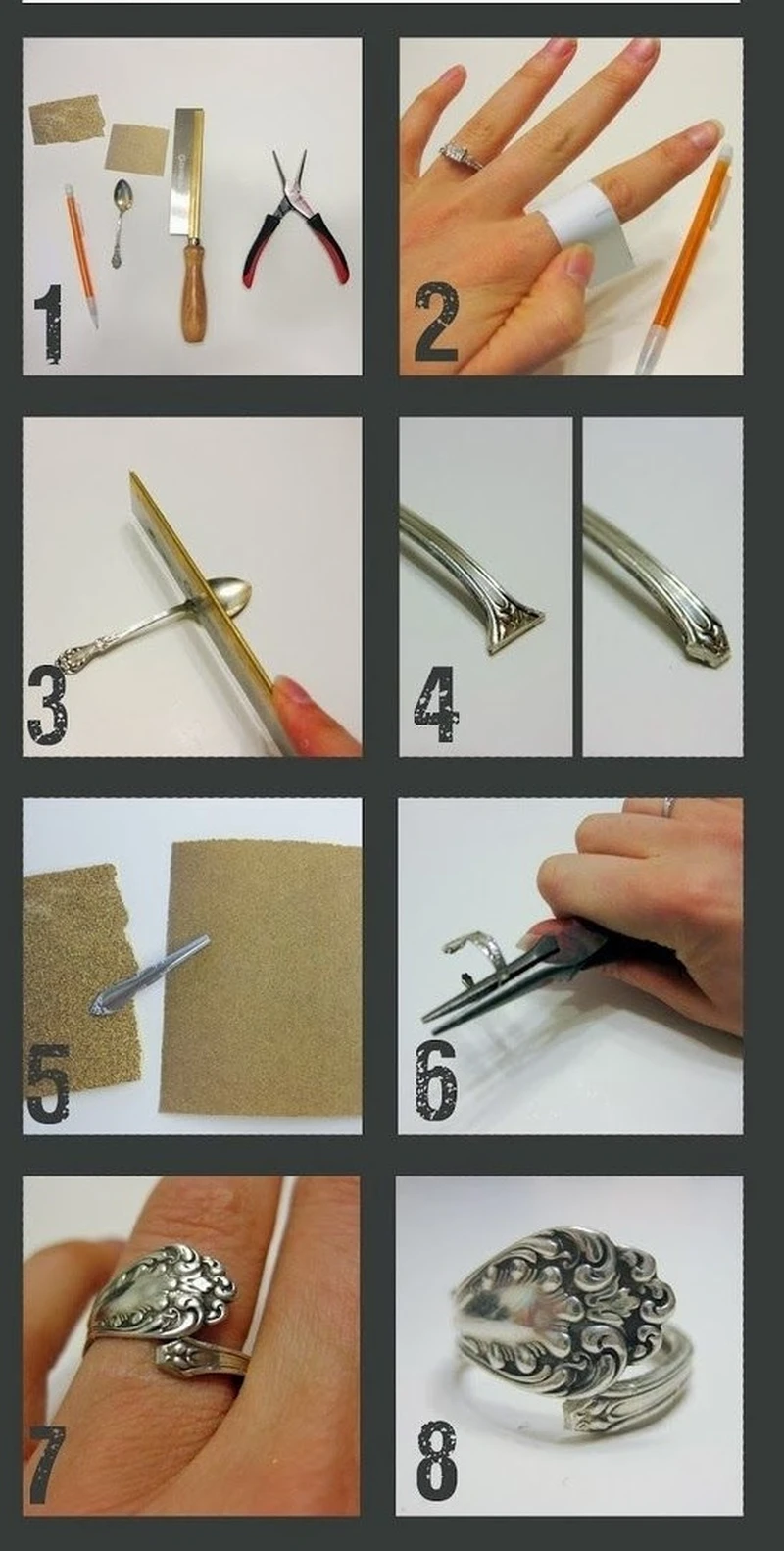 1

2

3

4

5

6

7

8