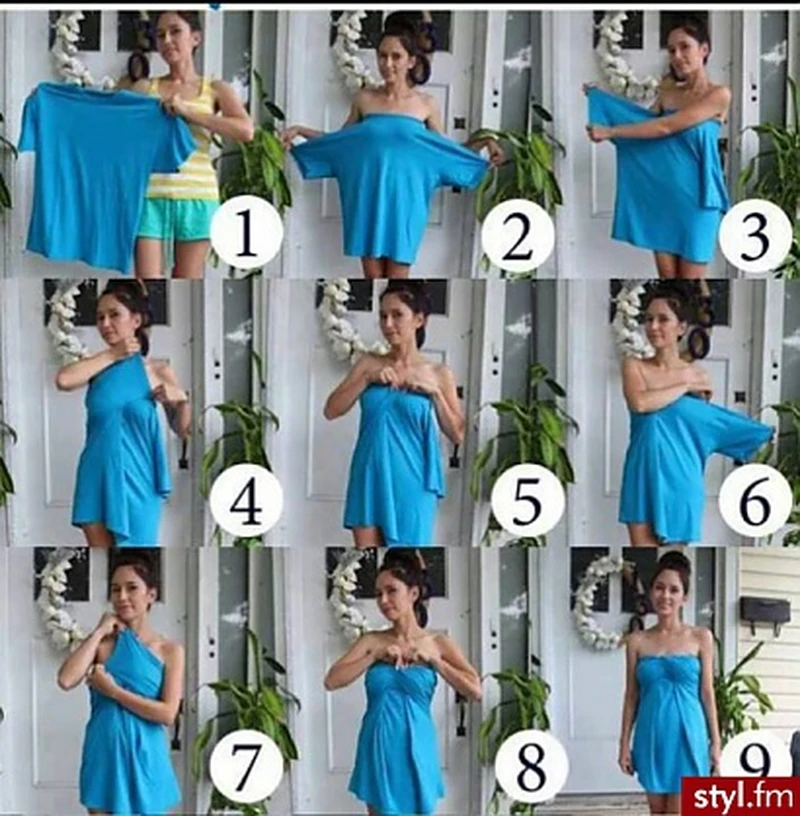 1
2
3
4
5
6
7
8
9
styl.fm