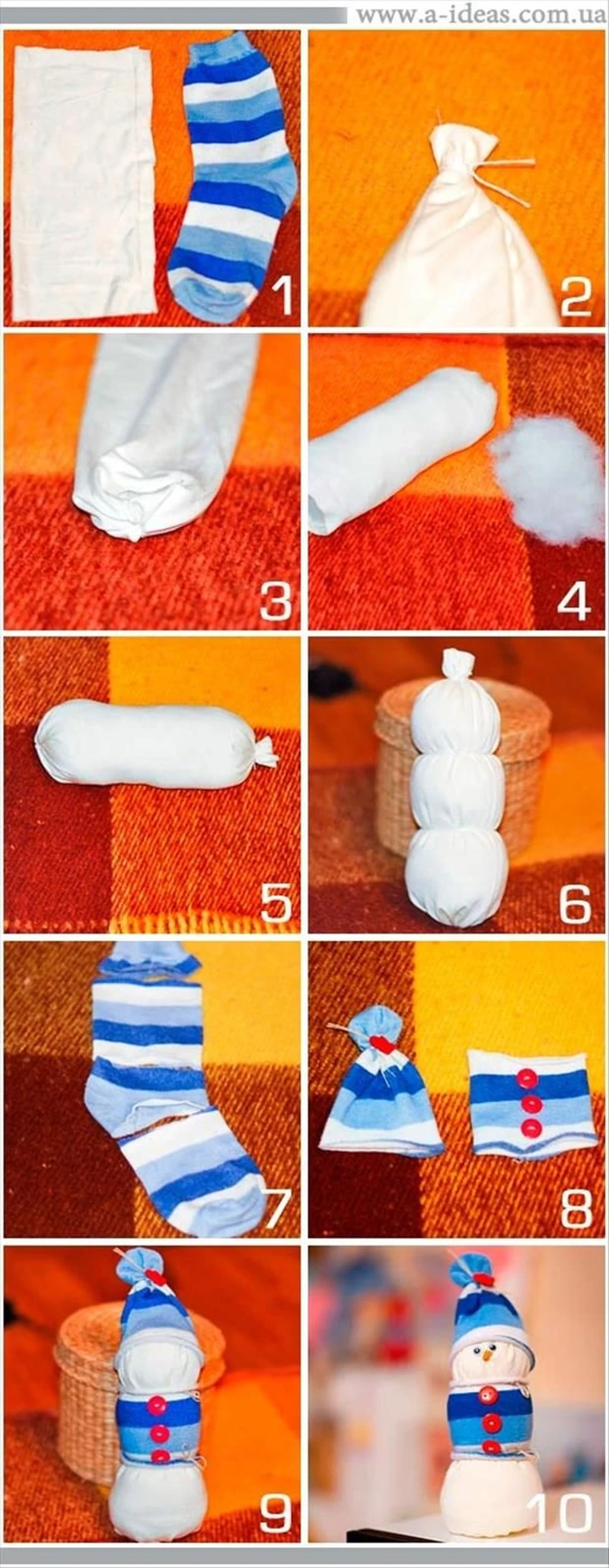 www.a-ideas.com.ua

1

2

3

4

5

6

7

8

9

10