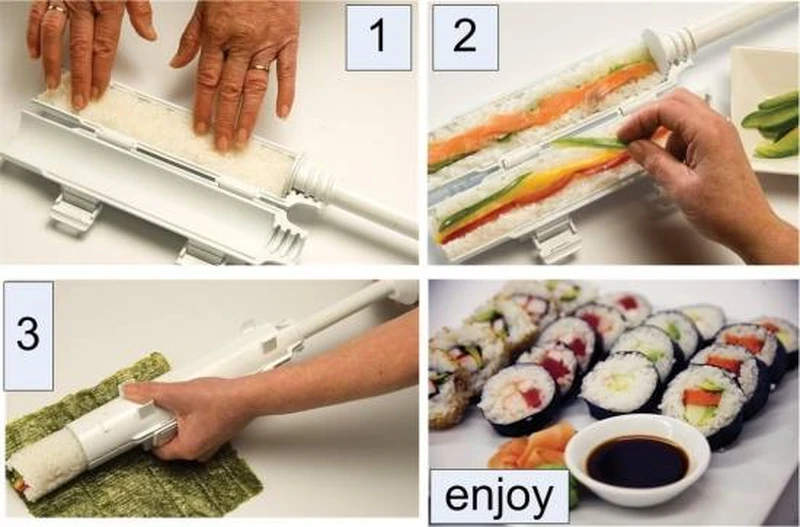 1

2

3

enjoy