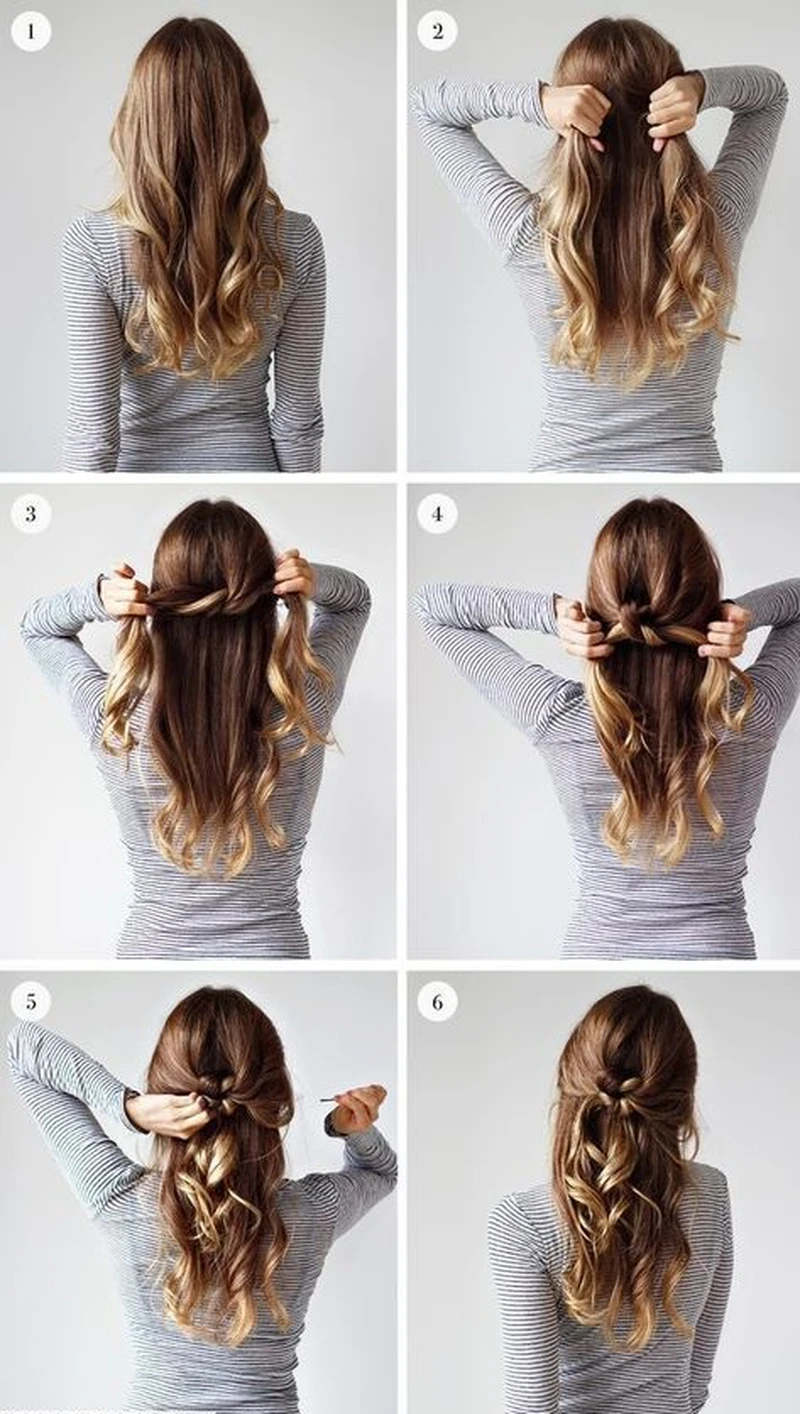 1
2
3
4
5
6