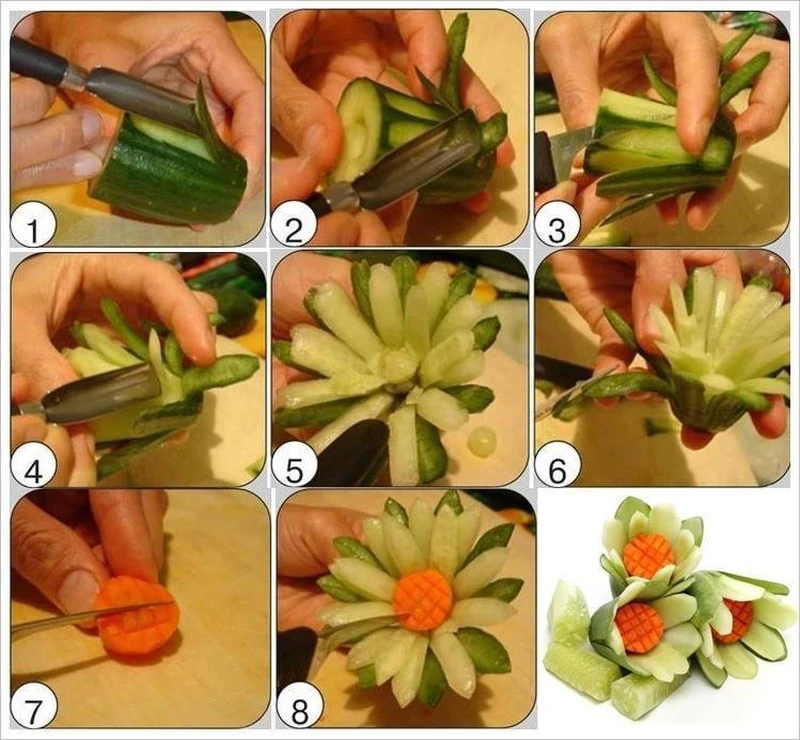 1
2
3
4
5
6
7
8