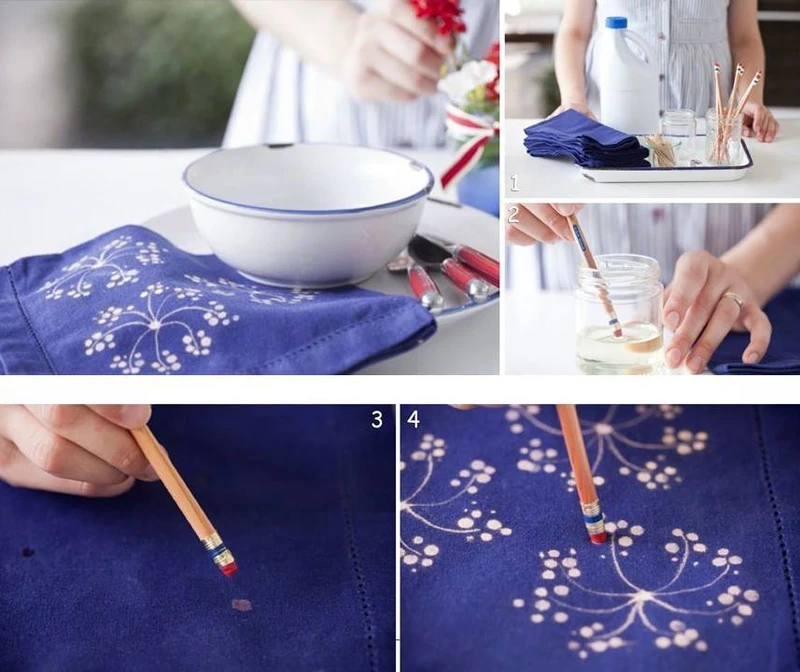 1
2
3
4