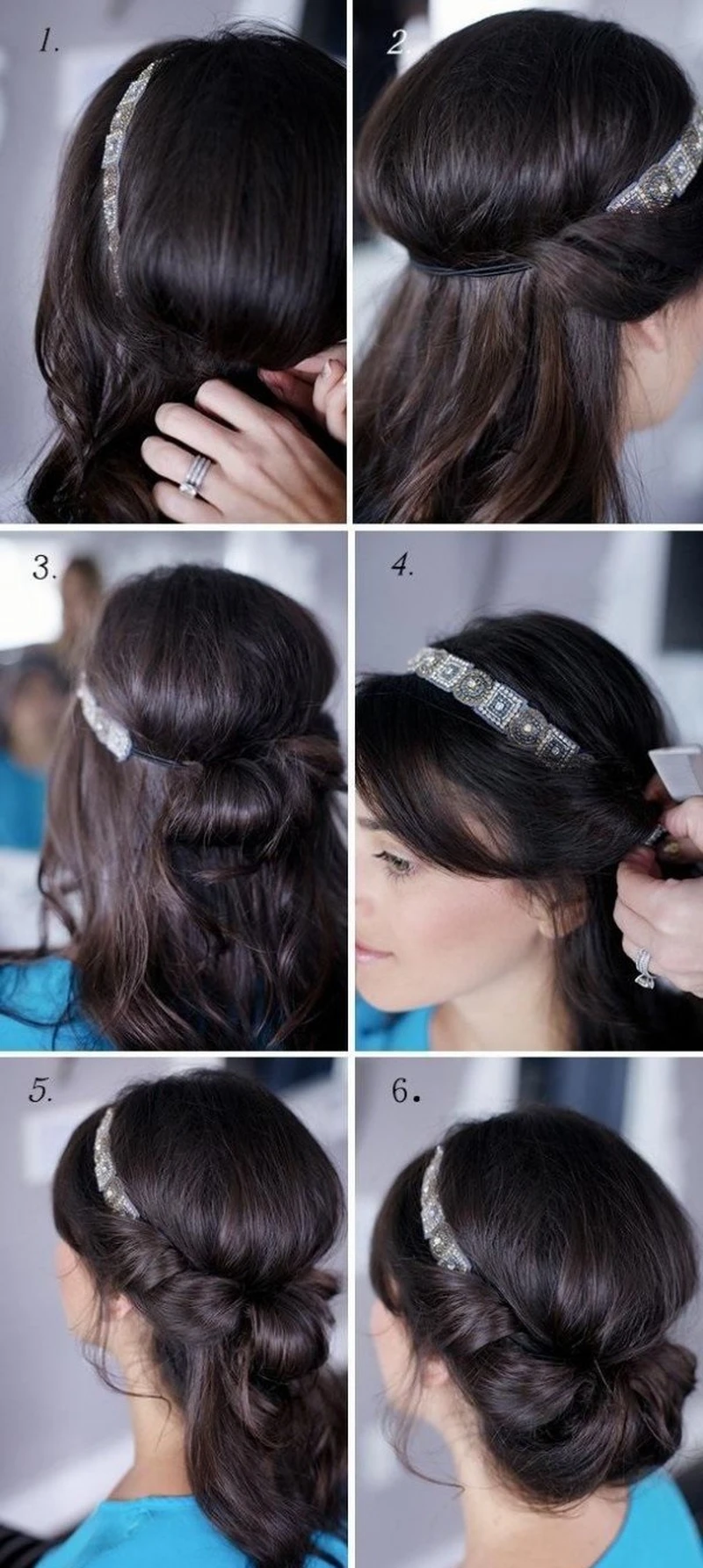 1.

2.

3.

4.

5.

6.