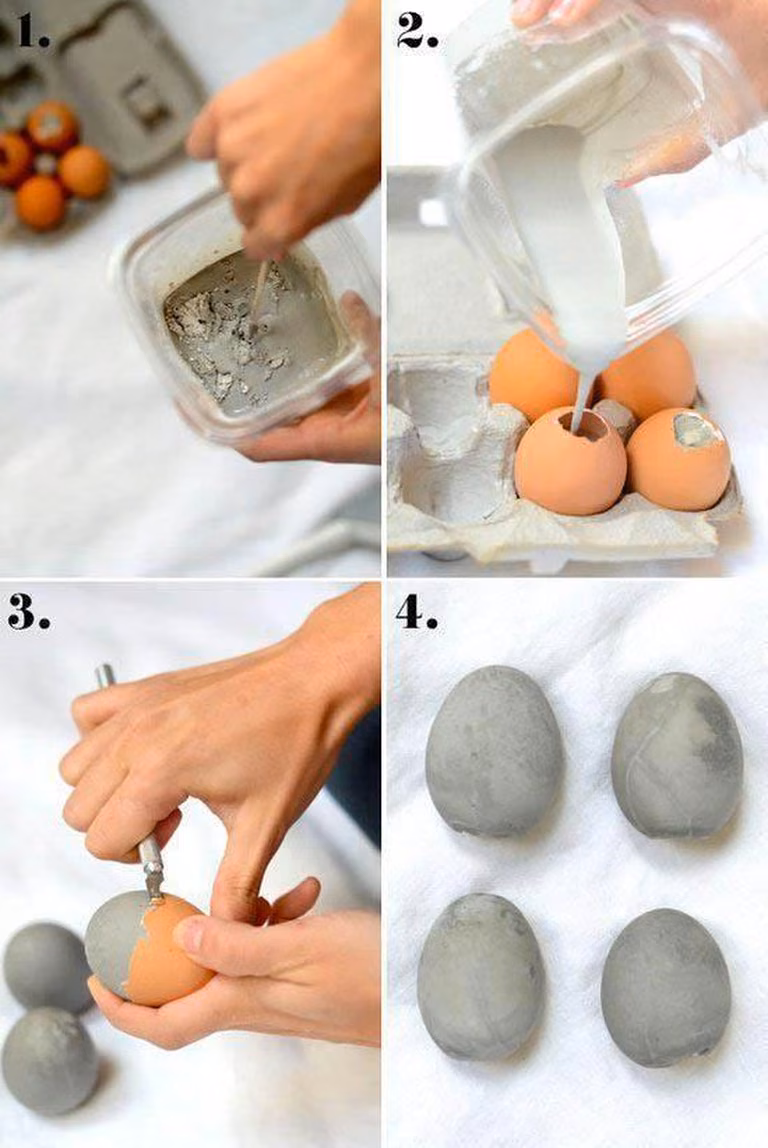 1.

2.

3.

4.