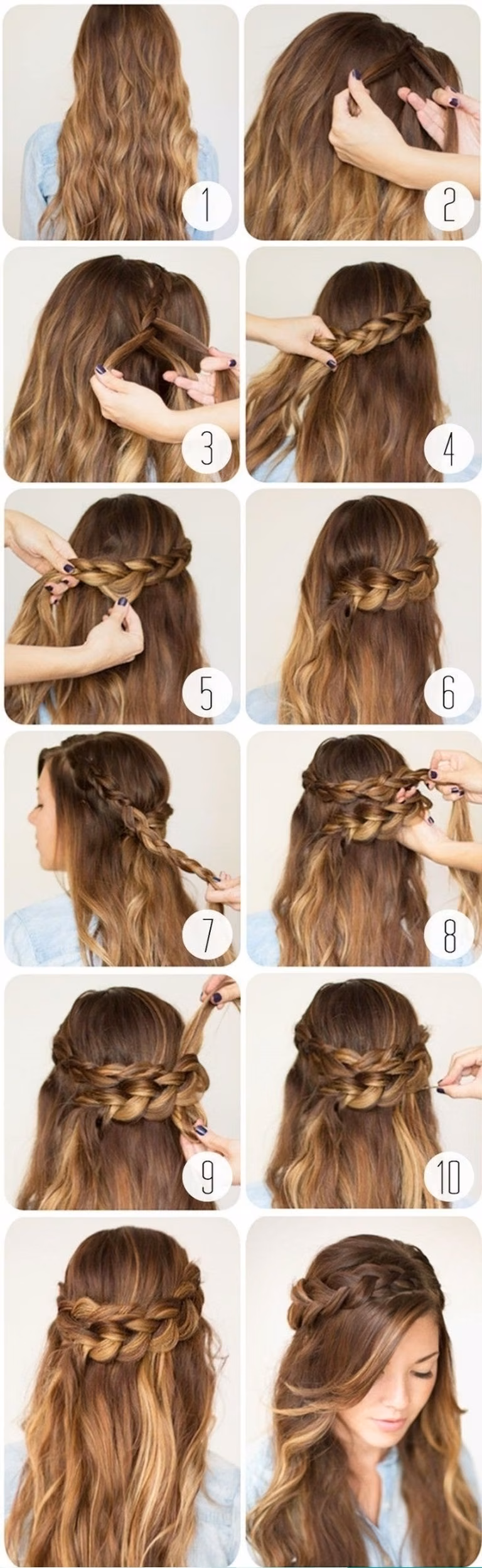 1
2
3
4
5
6
7
8
9
10